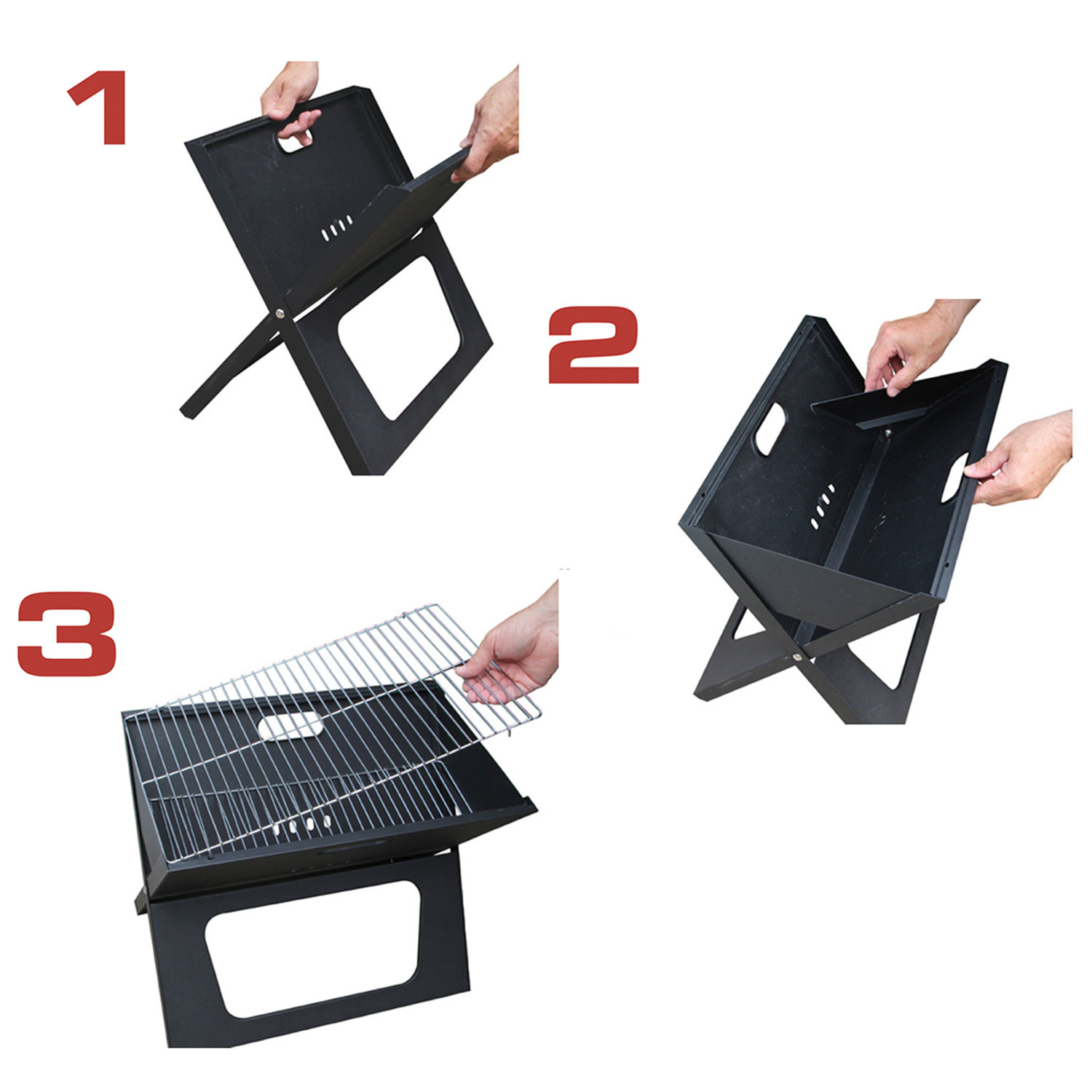 1

2

3